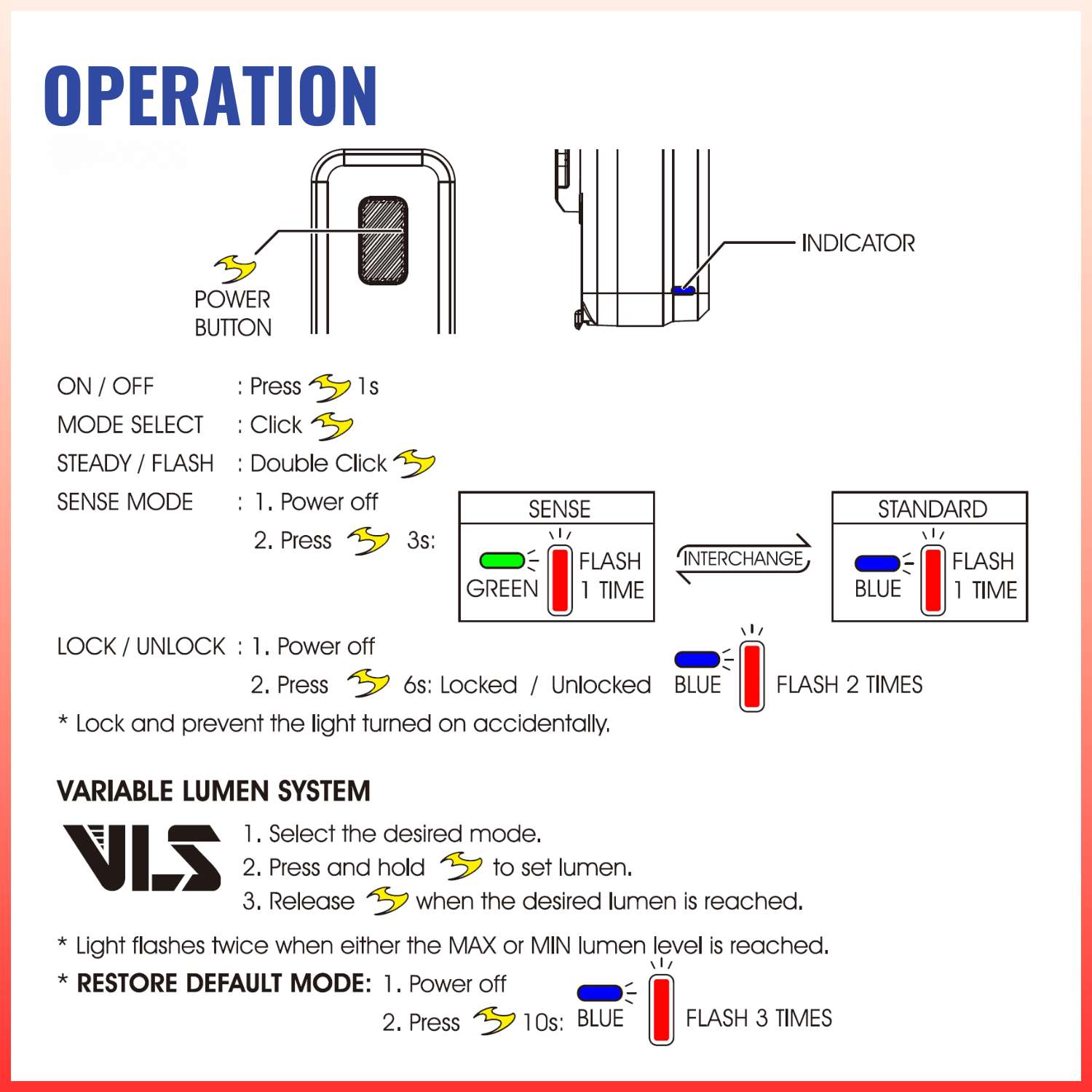 OPERATION

POWER BUTTON

INDICATOR

ON / OFF : Press 1s

MODE SELECT : Click

STEADY / FLASH : Double Click

SENSE MODE : 1. Power off

2. Press 3s:

SENSE

GREEN FLASH 1 TIME

INTERCHANGE

STANDARD

BLUE FLASH 1 TIME

LOCK / UNLOCK : 1. Power off

2. Press 6s: Locked / Unlocked BLUE FLASH 2 TIMES

* Lock and prevent the light turned on accidentally.

VARIABLE LUMEN SYSTEM

VLS

1. Select the desired mode.

2. Press and hold to set lumen.

3. Release when the desired lumen is reached.

* Light flashes twice when either the MAX or MIN lumen level is reached.

* RESTORE DEFAULT MODE: 1. Power off

2. Press 10s: BLUE FLASH 3 TIMES